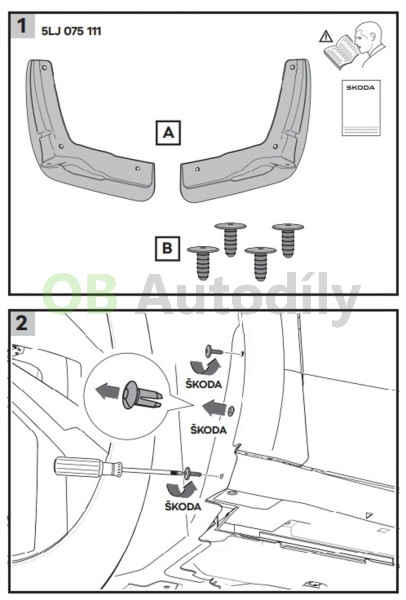 1
5LJ 075 111

ŠKODA

A

B

OB Autodíly

2

ŠKODA

ŠKODA

ŠKODA