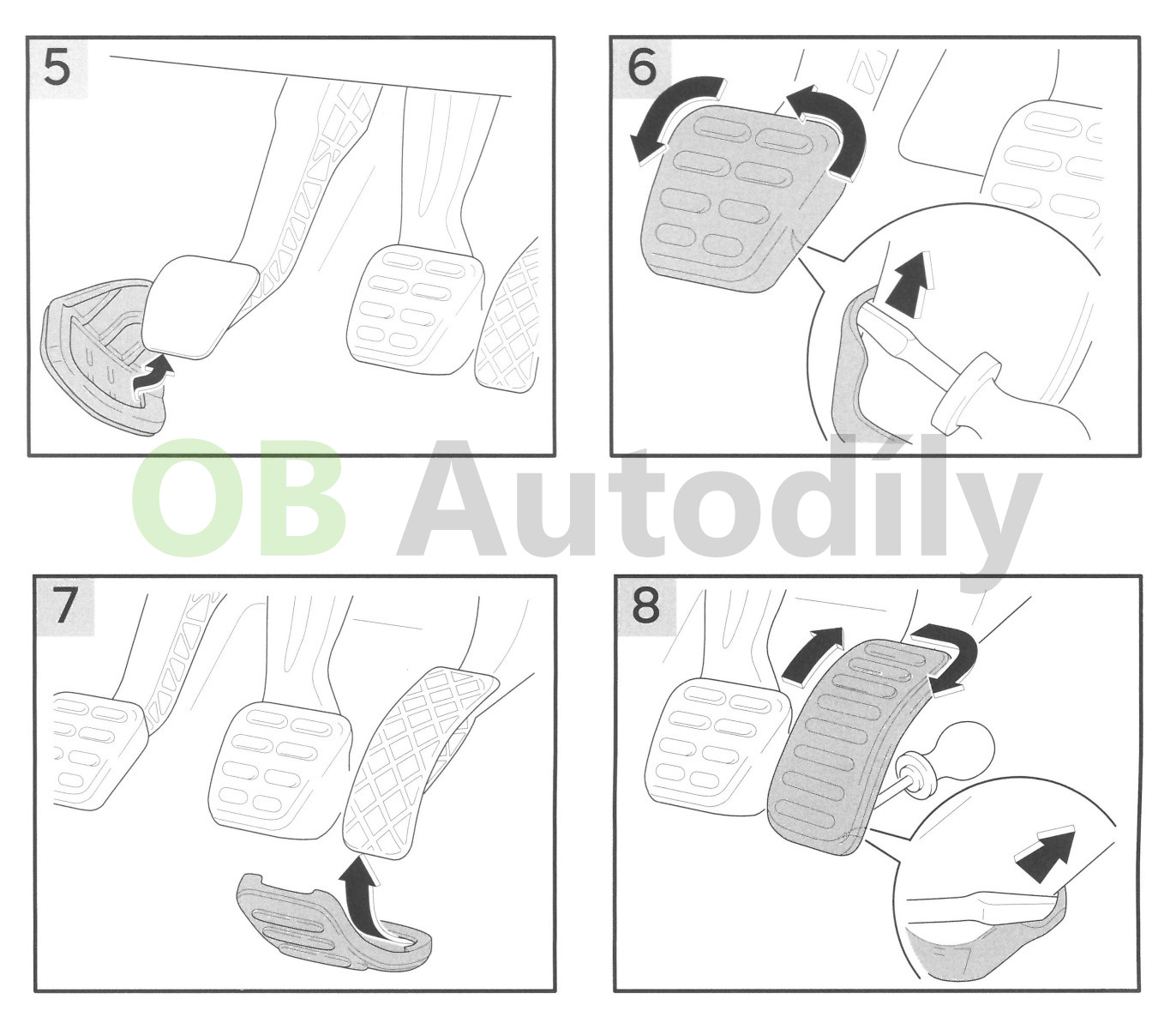 5

6

OB Autodíly

7

8