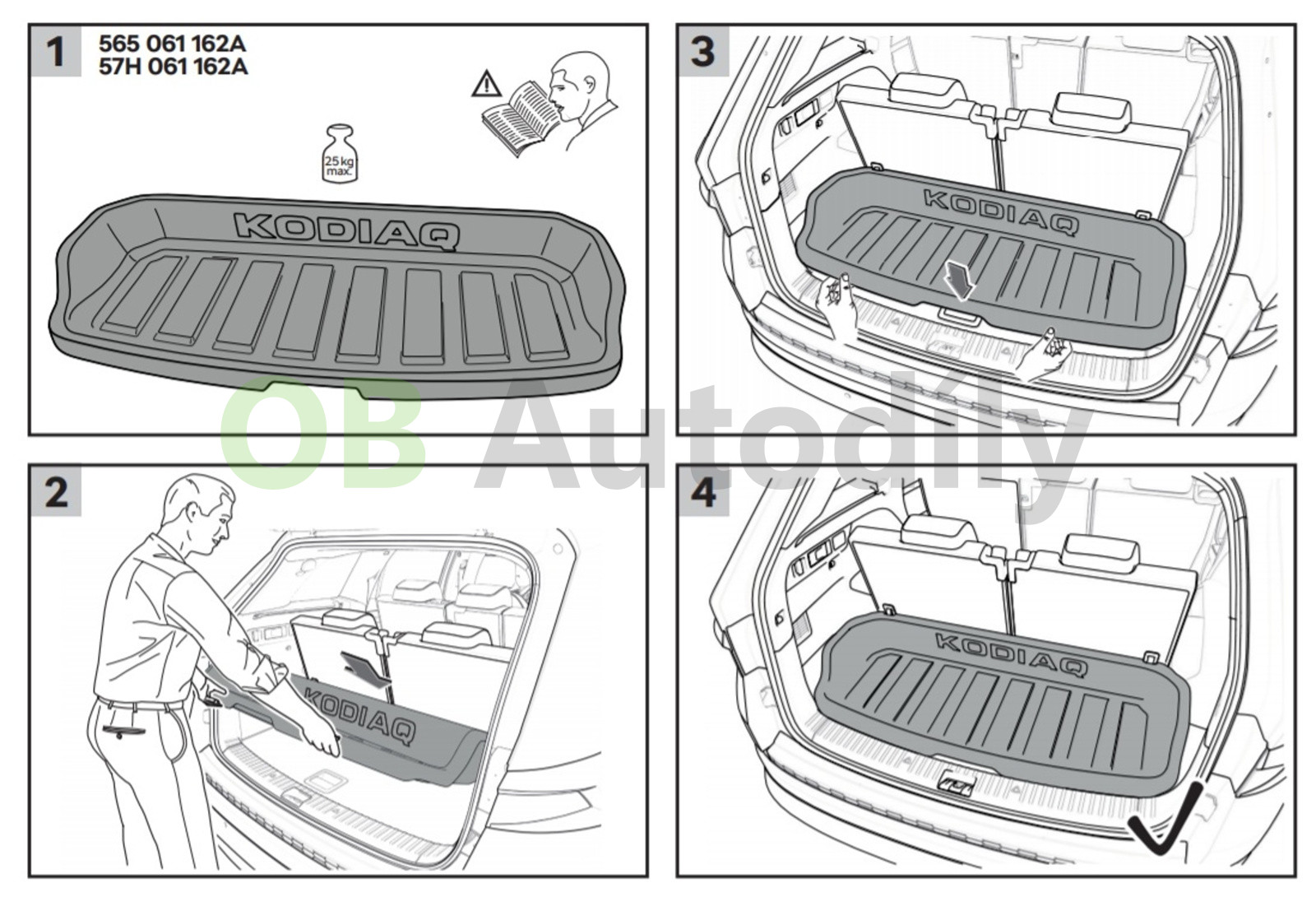 1
565 061 162A
57H 061 162A

25 kg max.

KODIAQ

3

KODIAQ

OB Autodíly

2

KODIAQ

4

KODIAQ