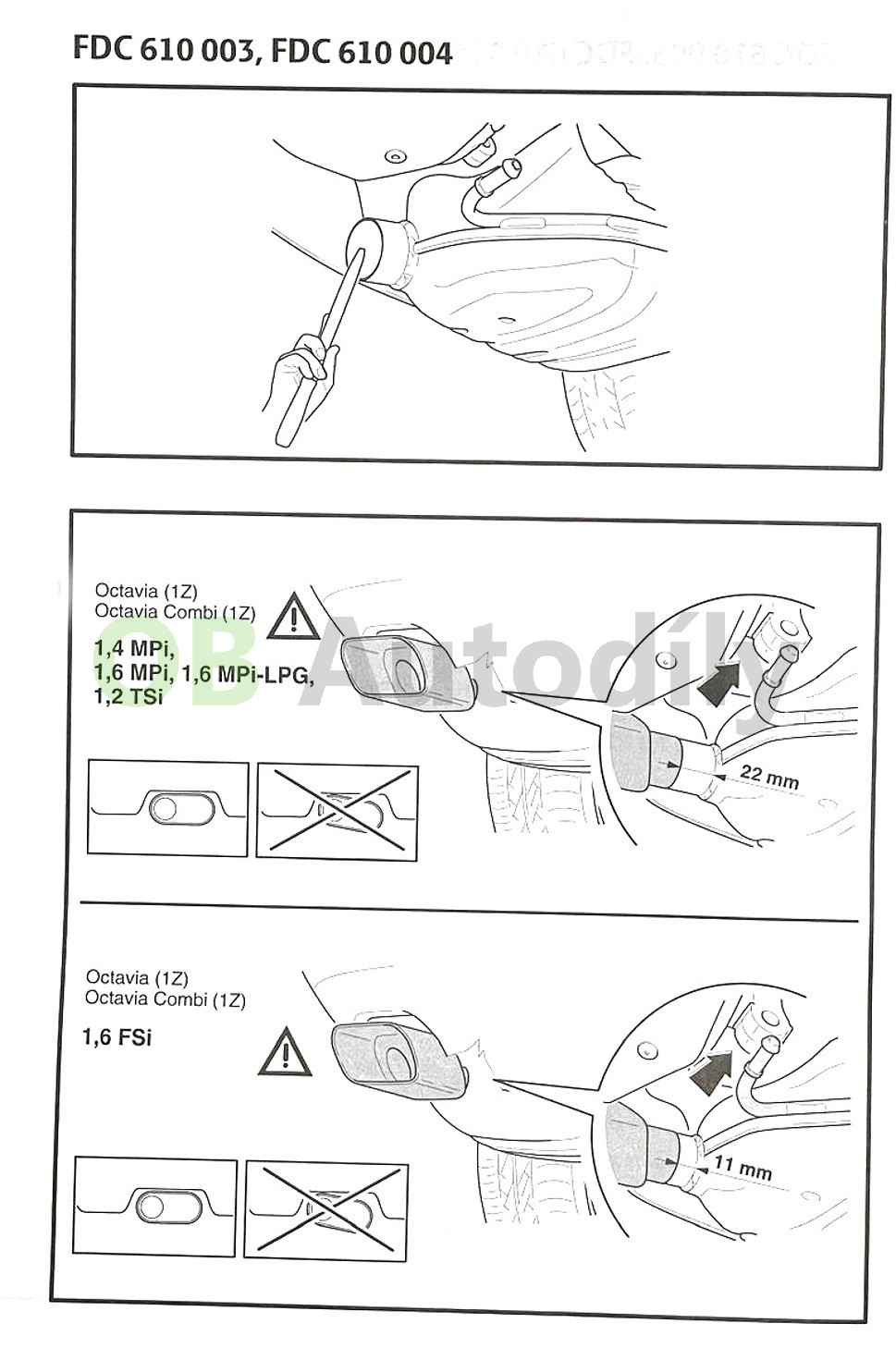 FDC 610 003, FDC 610 004

Octavia (1Z)
Octavia Combi (1Z)

1,4 MPi,
1,6 MPi, 1,6 MPi-LPG,
1,2 TSi

OB Autodíly

22 mm

Octavia (1Z)
Octavia Combi (1Z)

1,6 FSi

11 mm