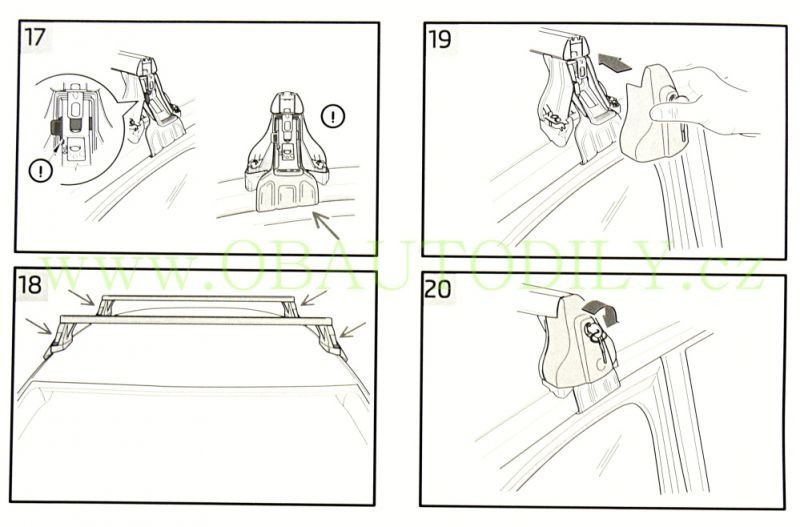 17

!

!

19

WWW.OBAUTODILY.cz

18

20