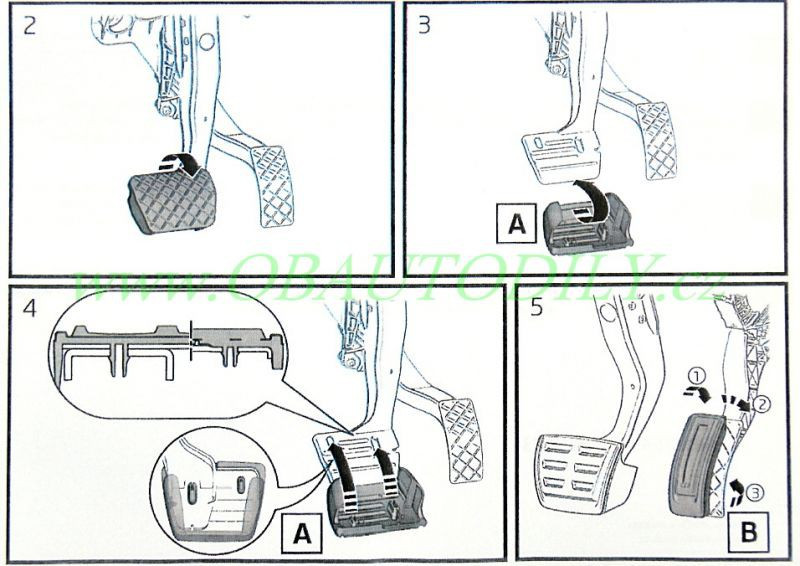 2

3

A

www.OBAUTODILY.cz

4

A

5

①

②

③

B