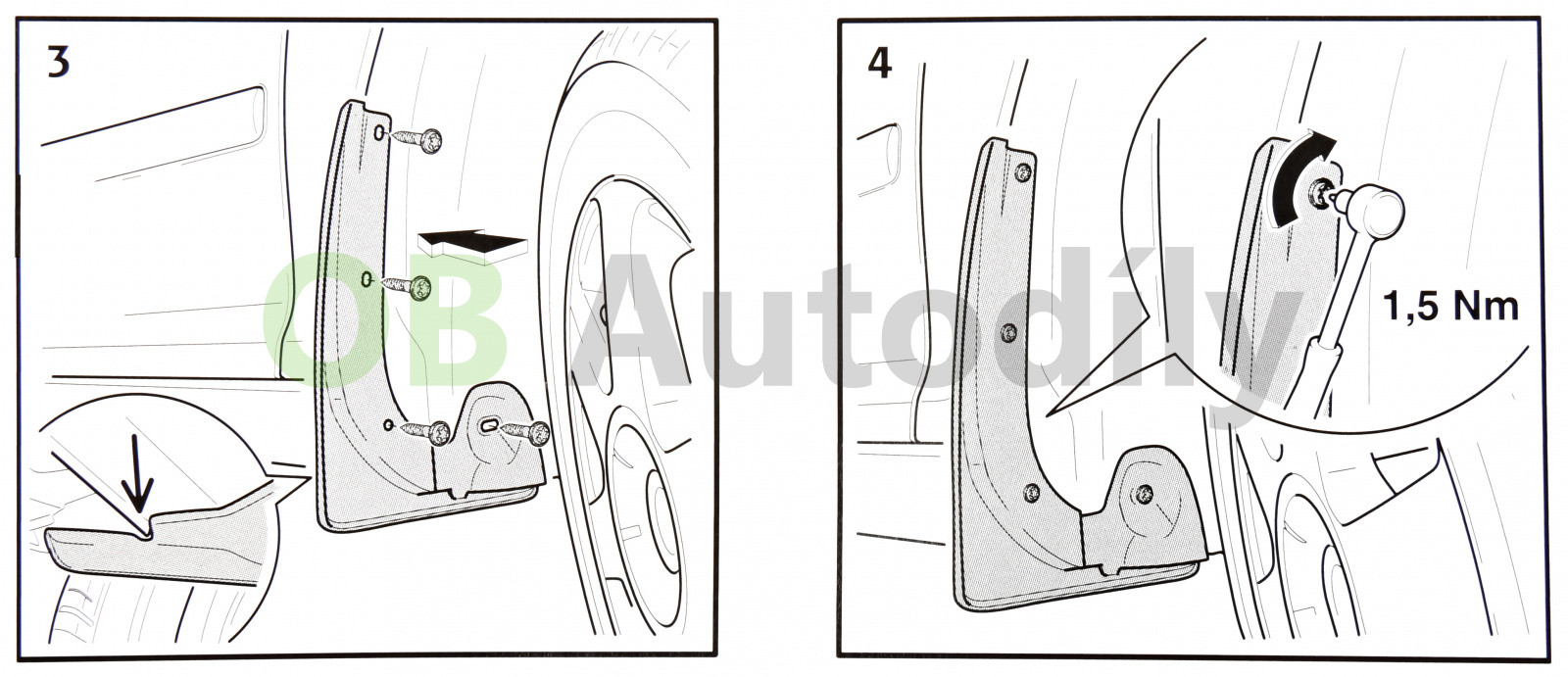 3

OB Autodíly

4

1,5 Nm