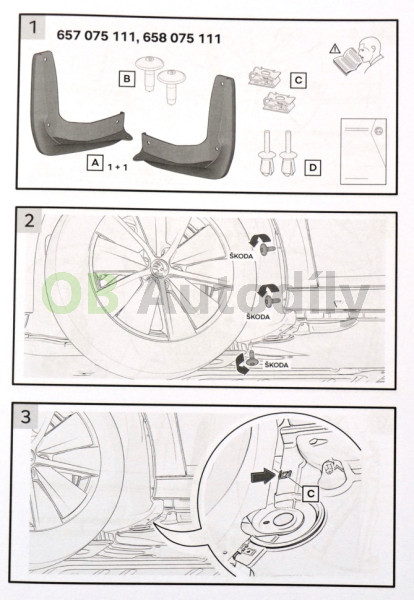 1

657 075 111, 658 075 111

B

C

A 1 + 1

D

2

ŠKODA

ŠKODA

ŠKODA

OB Autodíly

3

C