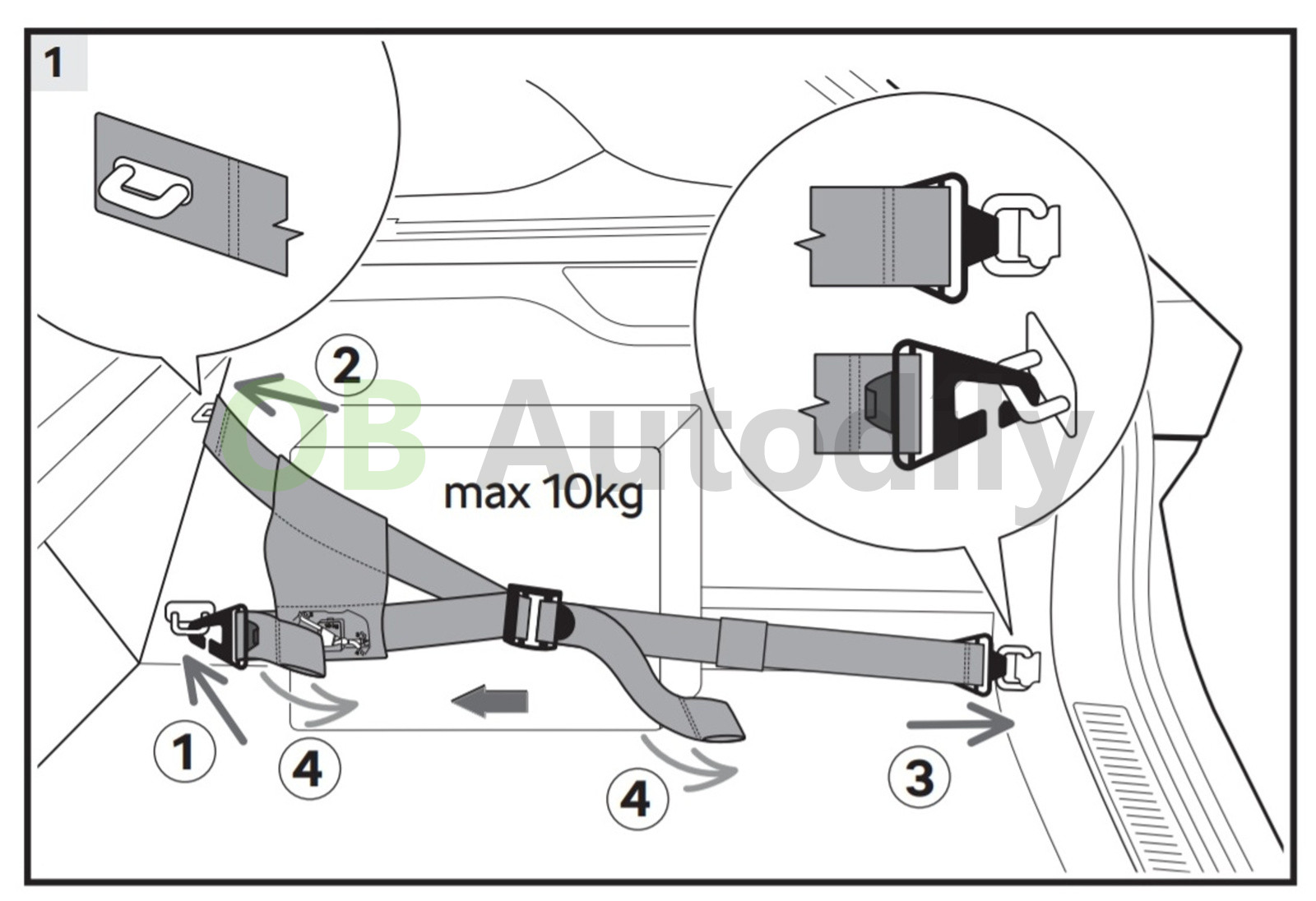 1

2

OB Autodily

max 10kg

1

4

4

3