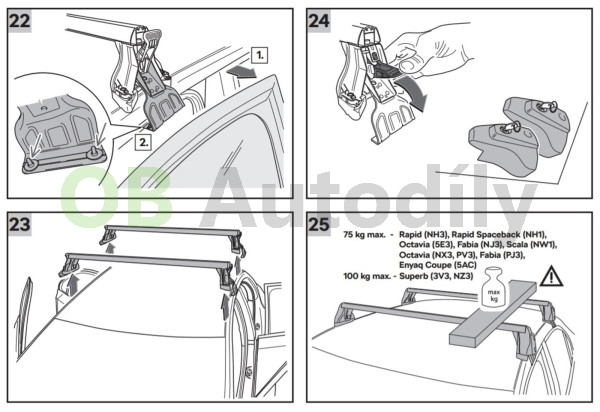 22

1.

2.

24

OB Autodíly

23

25

75 kg max. - Rapid (NH3), Rapid Spaceback (NH1), Octavia (5E3), Fabia (NJ3), Scala (NW1), Octavia (NX3, PV3), Fabia (PJ3), Enyaq Coupe (5AC)
100 kg max. - Superb (3V3, NZ3)

max kg