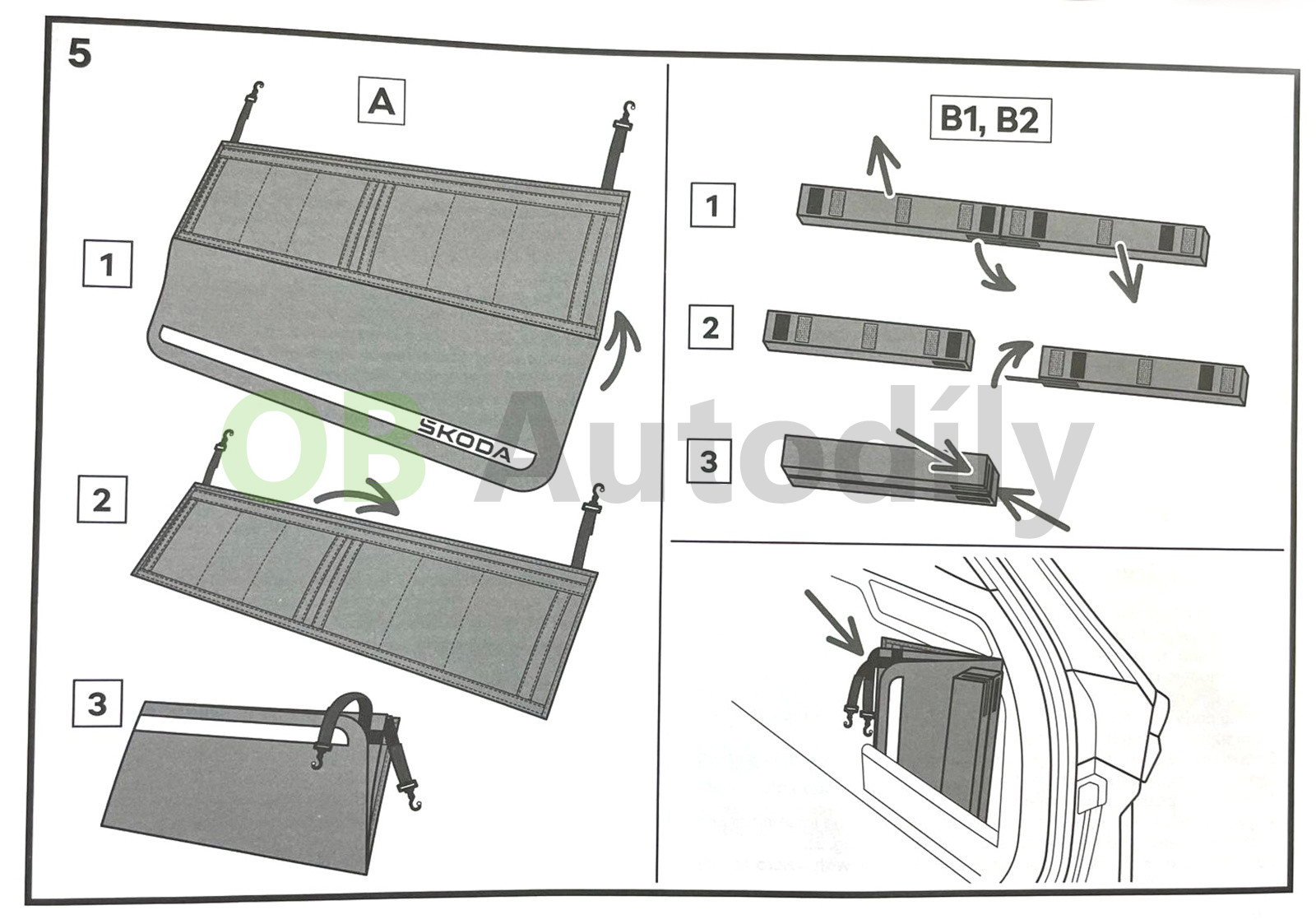 5

A

1

ŠKODA

2

3

B1, B2

1

2

3

OB Autodíly