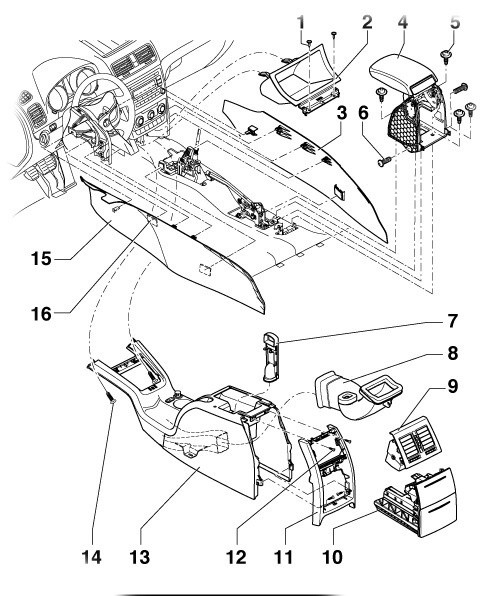 1
2
4
5
3
6
15
16
7
8
9
14
13
12
11
10