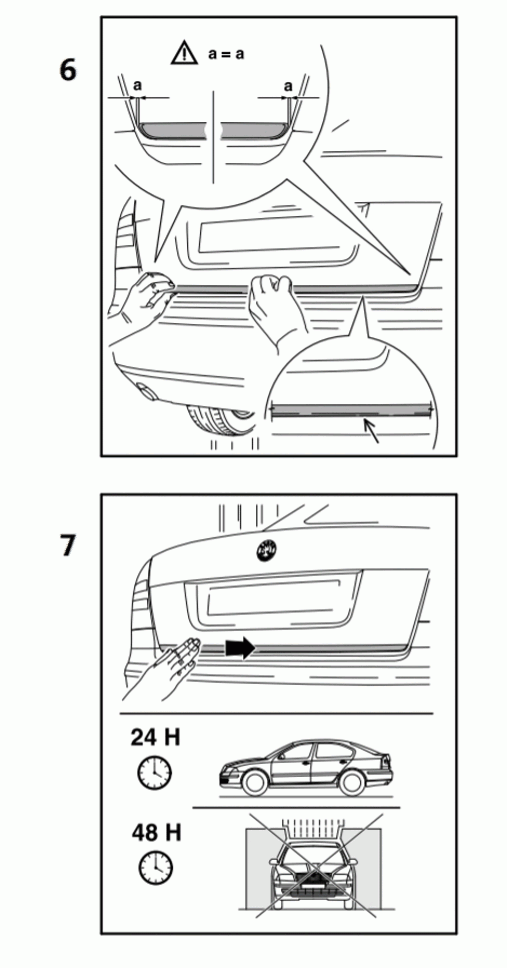 6

a = a

a

a

7

24 H

48 H