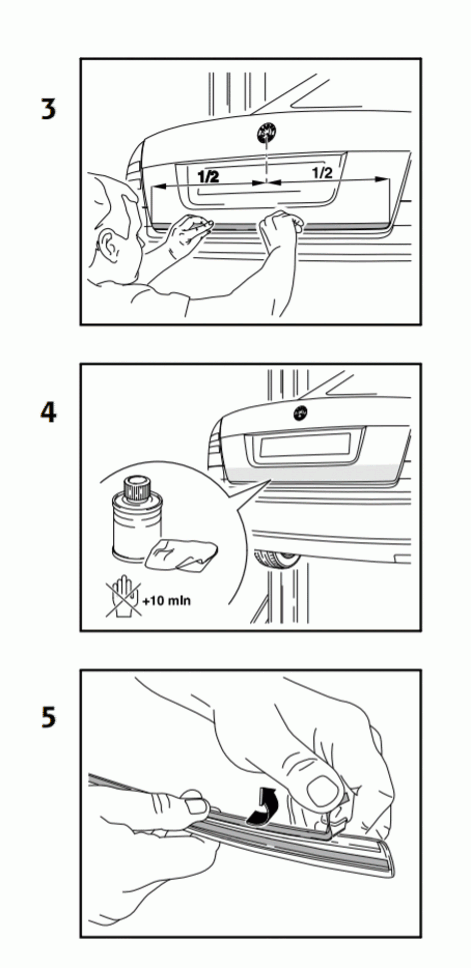 3

1/2

1/2

4

+10 min

5