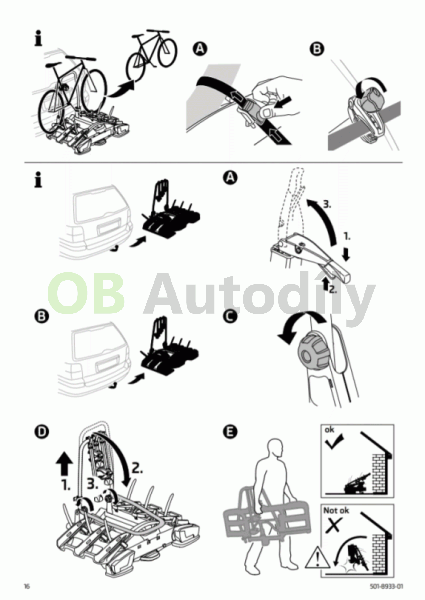 i

A

B

i

A

3.

1.

2.

OB Autodíly

B

C

D

1.

3.

2.

E

ok

Not ok

16

501-8933-01