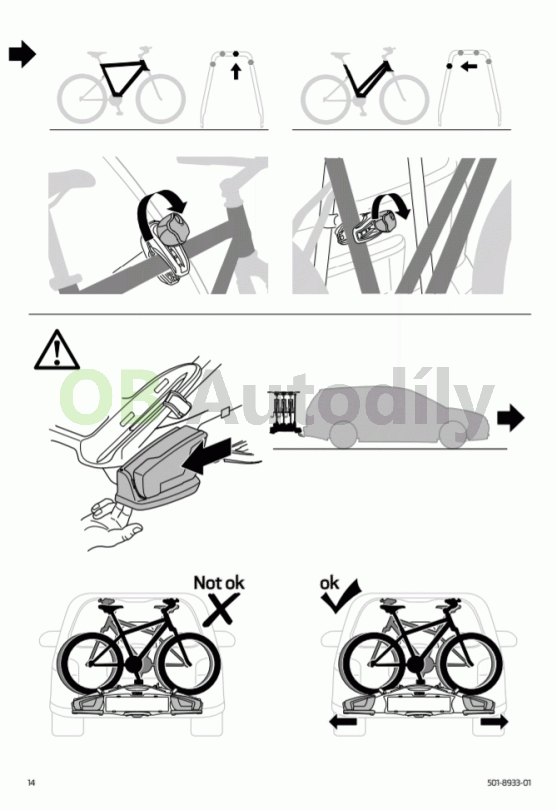 OB Autodíly

Not ok

ok

14

501-8933-01