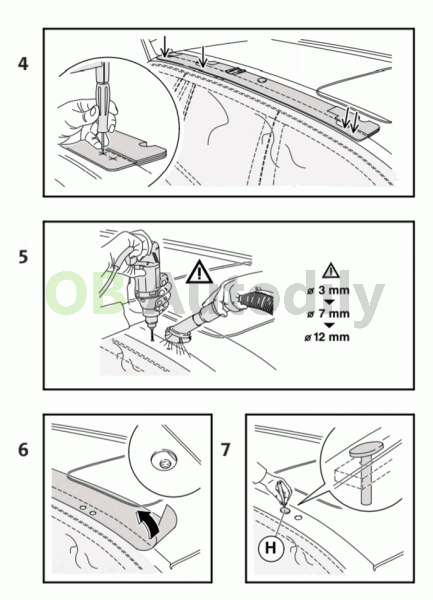 4

5

OB Autodily

ø 3 mm
ø 7 mm
ø 12 mm

6

7

H