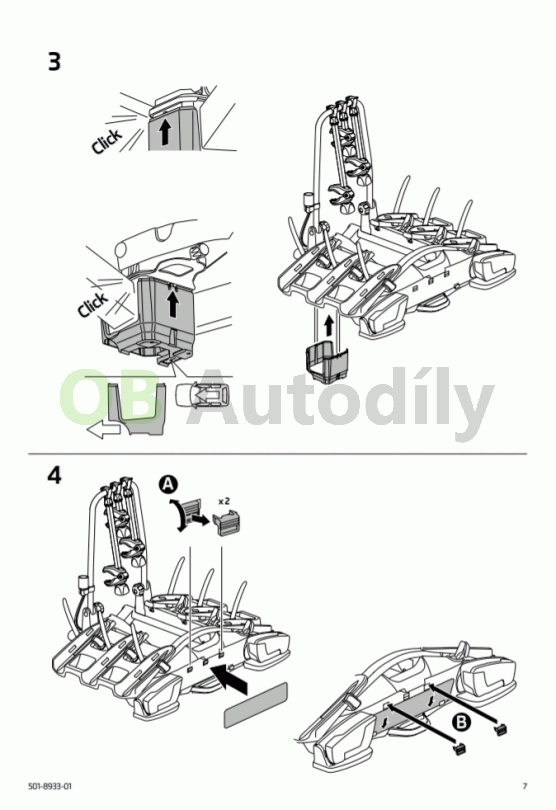 3

Click

Click

OB Autodíly

4

A

x 2

B

501-8933-01

7